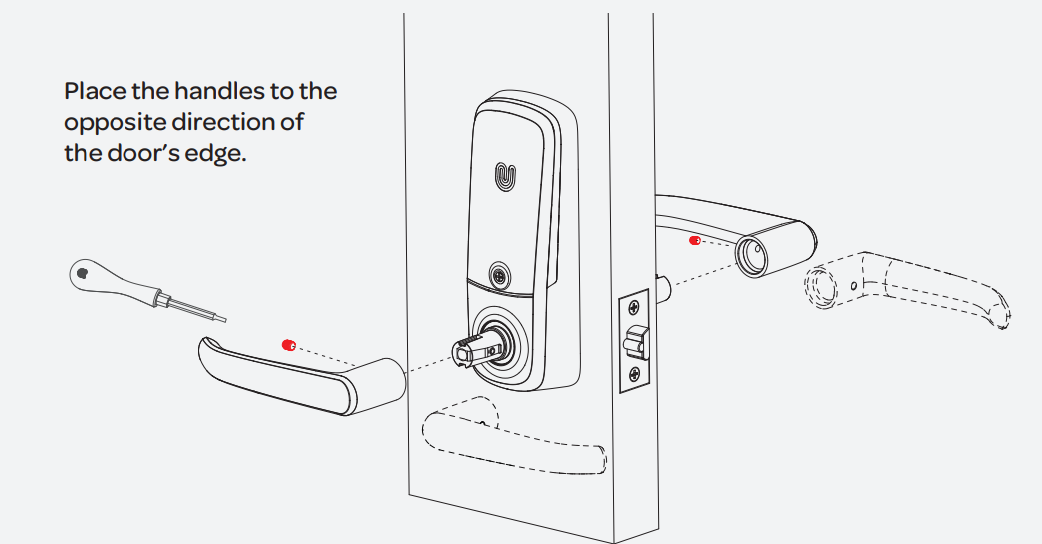 Place the handles to the opposite direction of the door's edge.